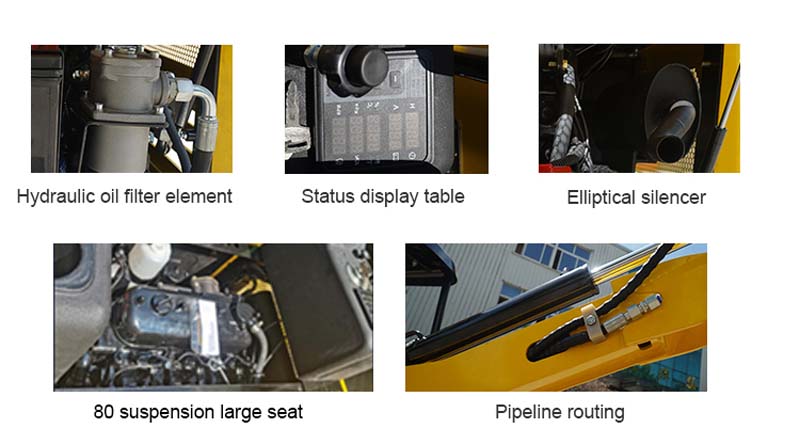 Hydraulic oil filter element

Status display table

Elliptical silencer

80 suspension large seat

Pipeline routing