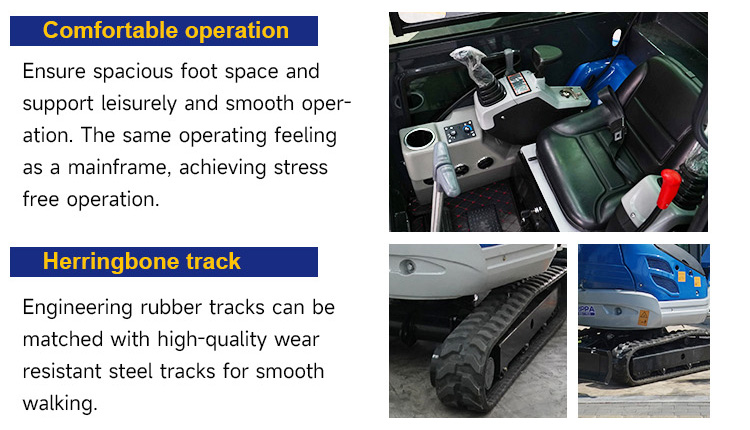 Comfortable operation

Ensure spacious foot space and support leisurely and smooth operation. The same operating feeling as a mainframe, achieving stress free operation.

Herringbone track

Engineering rubber tracks can be matched with high-quality wear resistant steel tracks for smooth walking.