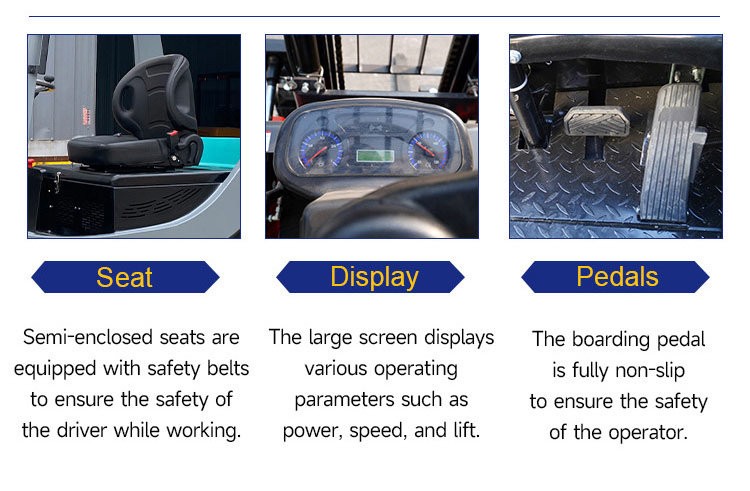 Seat

Semi-enclosed seats are equipped with safety belts to ensure the safety of the driver while working.

Display

The large screen displays various operating parameters such as power, speed, and lift.

Pedals

The boarding pedal is fully non-slip to ensure the safety of the operator.