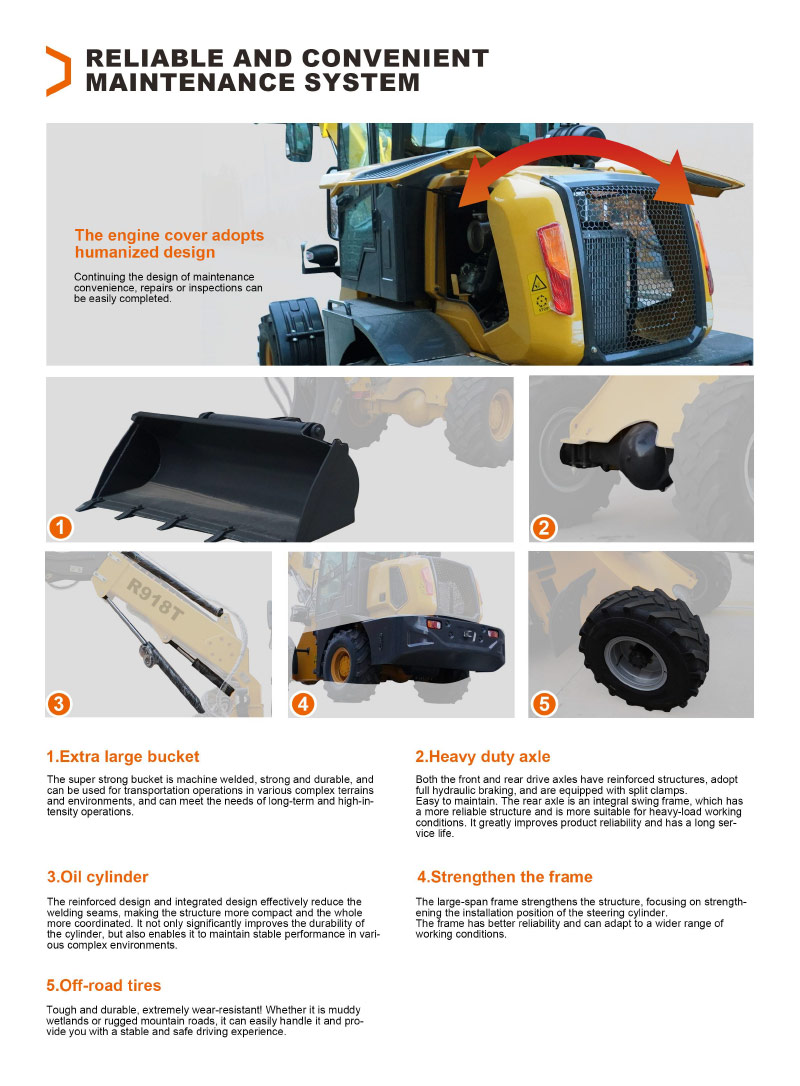 RELIABLE AND CONVENIENT MAINTENANCE SYSTEM

The engine cover adopts humanized design

Continuing the design of maintenance convenience, repairs or inspections can be easily completed.

1

2

R918T

3

4

5

1.Extra large bucket

The super strong bucket is machine welded, strong and durable, and can be used for transportation operations in various complex terrains and environments, and can meet the needs of long-term and high-intensity operations.

2.Heavy duty axle

Both the front and rear drive axles have reinforced structures, adopt full hydraulic braking, and are equipped with split clamps.
Easy to maintain. The rear axle is an integral swing frame, which has a more reliable structure and is more suitable for heavy-load working conditions. It greatly improves product reliability and has a long service life.

3.Oil cylinder

The reinforced design and integrated design effectively reduce the welding seams, making the structure more compact and the whole more coordinated. It not only significantly improves the durability of the cylinder, but also enables it to maintain stable performance in various complex environments.

4.Strengthen the frame

The large-span frame strengthens the structure, focusing on strengthening the installation position of the steering cylinder.
The frame has better reliability and can adapt to a wider range of working conditions.

5.Off-road tires

Tough and durable, extremely wear-resistant! Whether it is muddy wetlands or rugged mountain roads, it can easily handle it and provide you with a stable and safe driving experience.