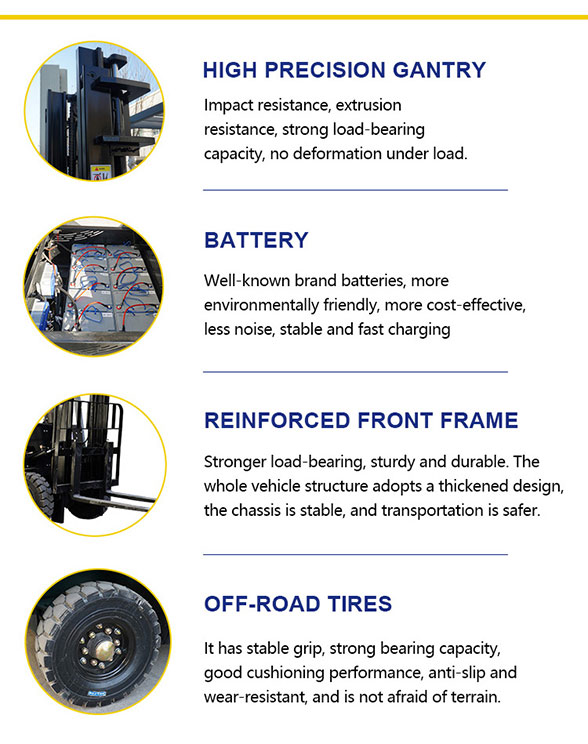 HIGH PRECISION GANTRY

Impact resistance, extrusion resistance, strong load-bearing capacity, no deformation under load.

BATTERY

Well-known brand batteries, more environmentally friendly, more cost-effective, less noise, stable and fast charging

REINFORCED FRONT FRAME

Stronger load-bearing, sturdy and durable. The whole vehicle structure adopts a thickened design, the chassis is stable, and transportation is safer.

OFF-ROAD TIRES

It has stable grip, strong bearing capacity, good cushioning performance, anti-slip and wear-resistant, and is not afraid of terrain.