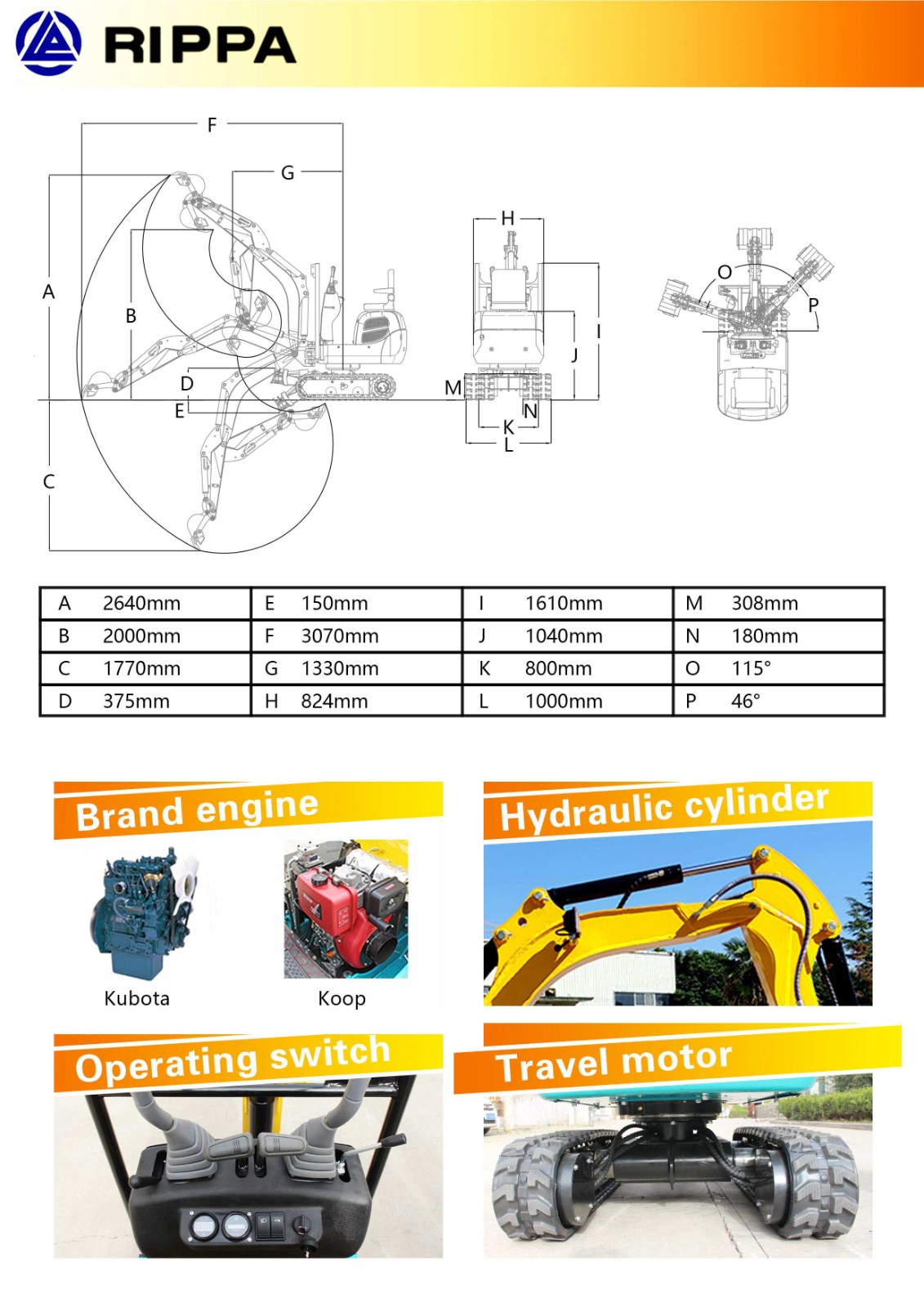 RIPPA

F
G
A
B
D
E
C
H
I
J
M
N
K
L
O
P

| A | 2640mm | E | 150mm | I | 1610mm | M | 308mm |
|---|---|---|---|---|---|---|---|
| B | 2000mm | F | 3070mm | J | 1040mm | N | 180mm |
| C | 1770mm | G | 1330mm | K | 800mm | O | 115° |
| D | 375mm | H | 824mm | L | 1000mm | P | 46° |

Brand engine

Kubota

Koop

Hydraulic cylinder

Operating switch

Travel motor